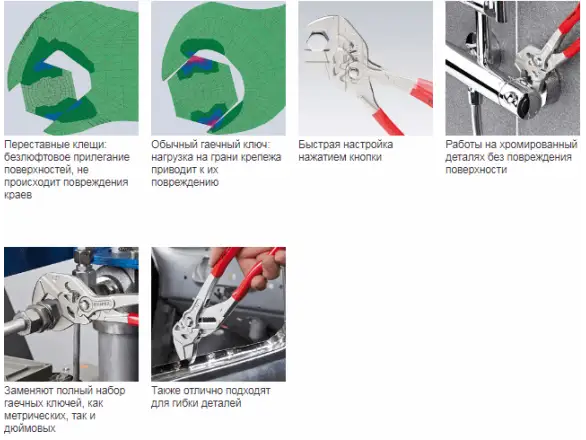 Переставные клещи: безлюфтовое прилегание поверхностей, не происходит повреждения краев

Обычный гаечный ключ: нагрузка на грани крепежа приводит к их повреждению

Быстрая настройка нажатием кнопки

Работы на хромированный деталях без повреждения поверхности

Заменяют полный набор гаечных ключей, как метрических, так и дюймовых

Также отлично подходят для гибки деталей