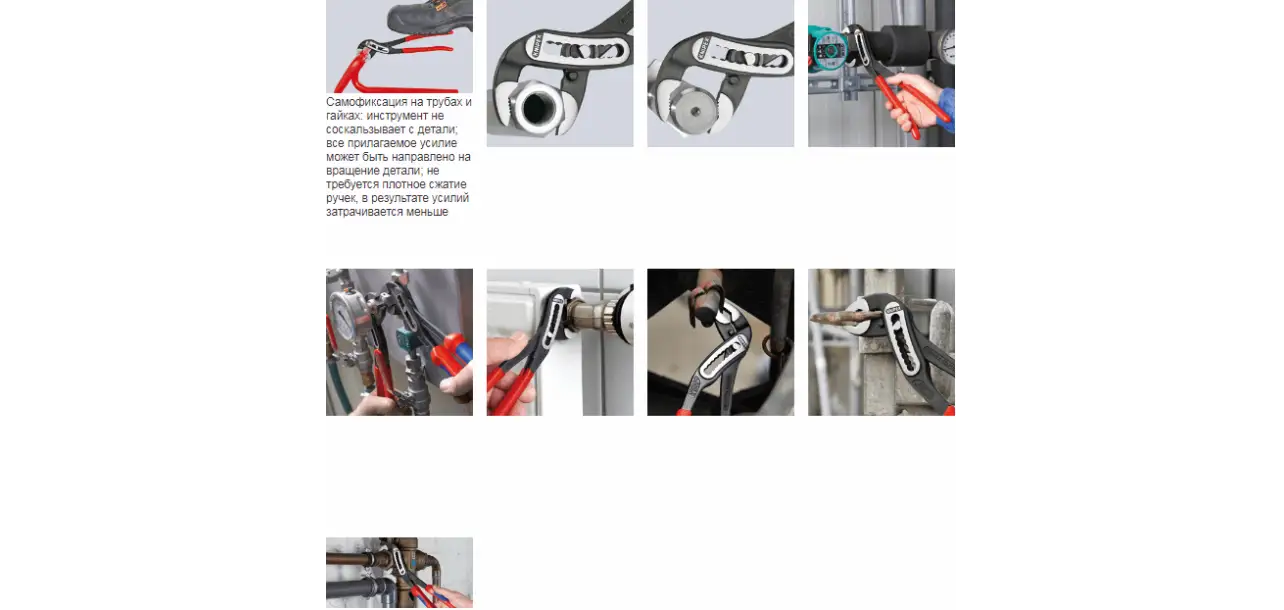 Самофиксация на трубах и гайках: инструмент не соскальзывает с детали; все прилагаемое усилие может быть направлено на вращение детали; не требуется плотное сжатие ручек, в результате усилий затрачивается меньше